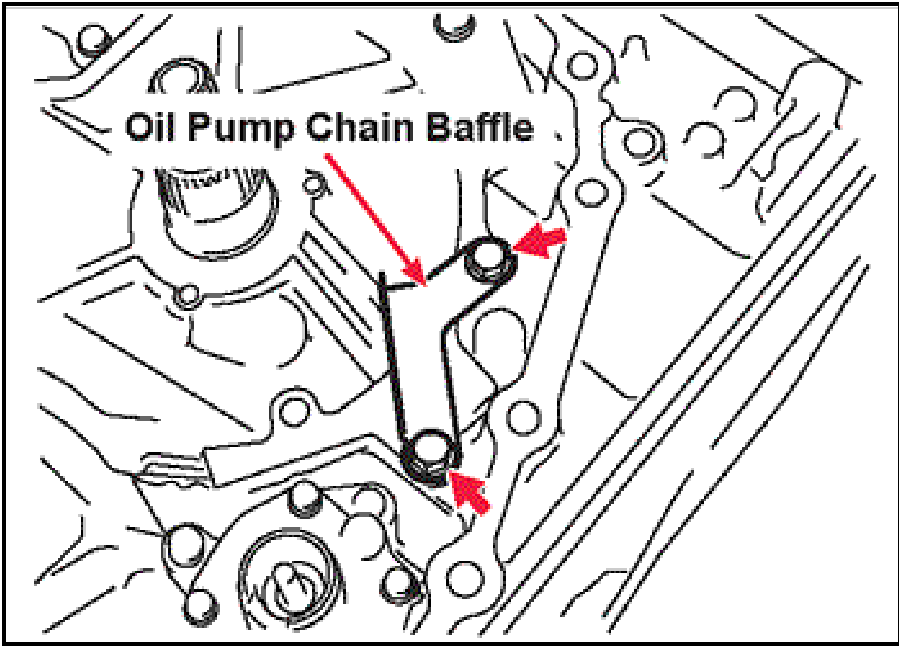 Oil Pump Chain Baffle